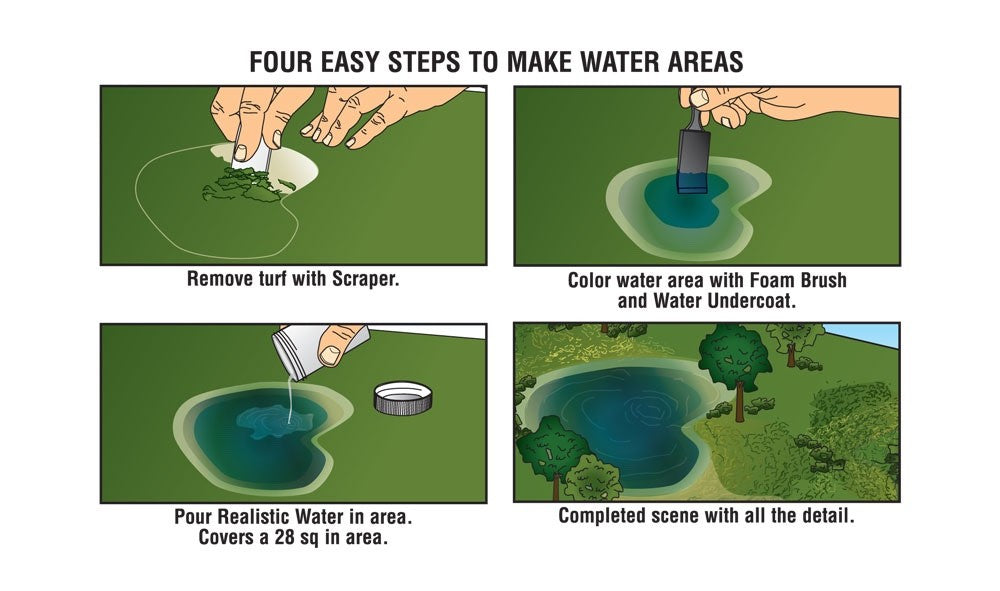 FOUR EASY STEPS TO MAKE WATER AREAS

Remove turf with Scraper.

Color water area with Foam Brush and Water Undercoat.

Pour Realistic Water in area. Covers a 28 sq in area.

Completed scene with all the detail.